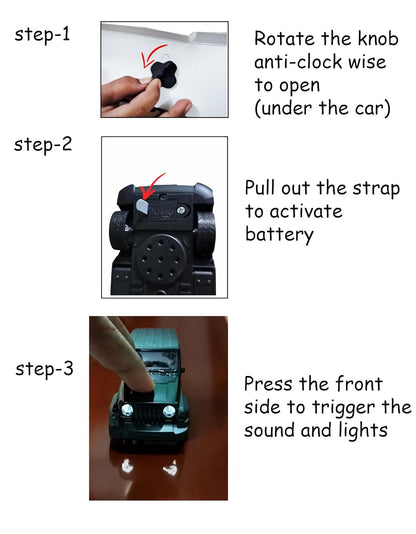 step-1

Rotate the knob anti-clock wise to open (under the car)

step-2

Pull out the strap to activate battery

step-3

Press the front side to trigger the sound and lights