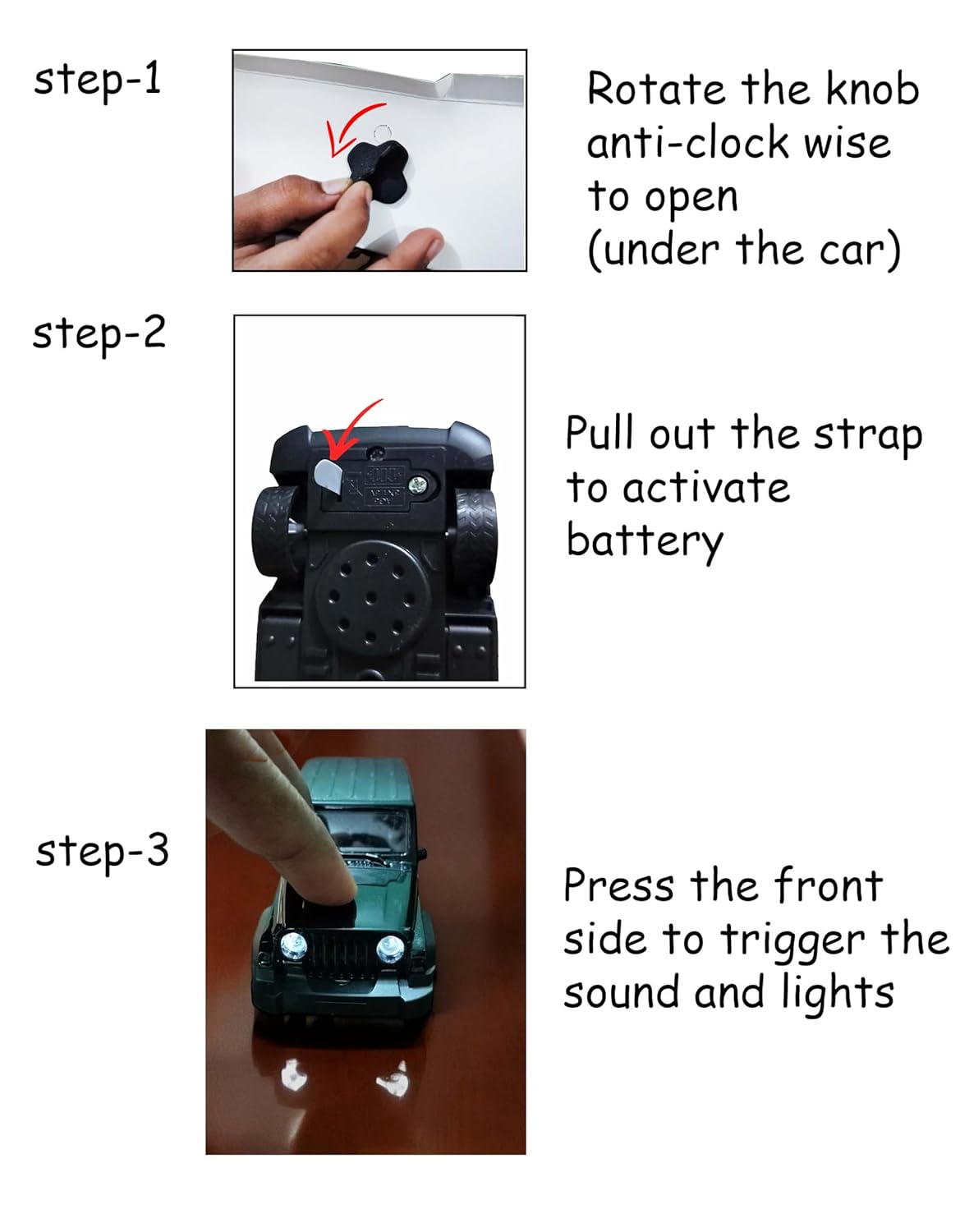 step-1

Rotate the knob anti-clock wise to open (under the car)

step-2

Pull out the strap to activate battery

step-3

Press the front side to trigger the sound and lights